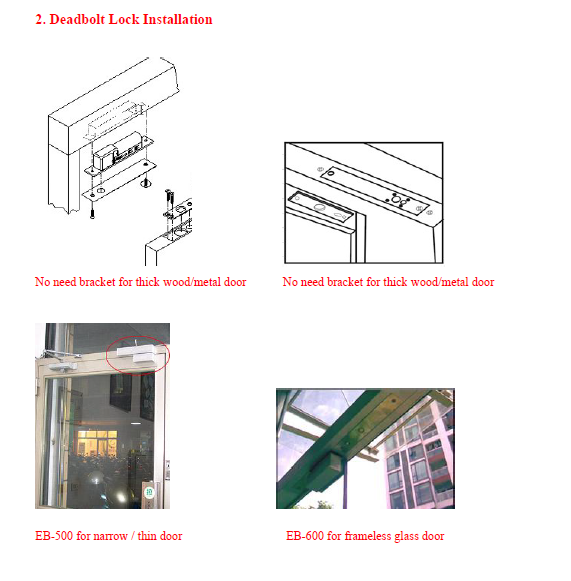 2. Deadbolt Lock Installation

No need bracket for thick wood/metal door

No need bracket for thick wood/metal door

EB-500 for narrow / thin door

EB-600 for frameless glass door